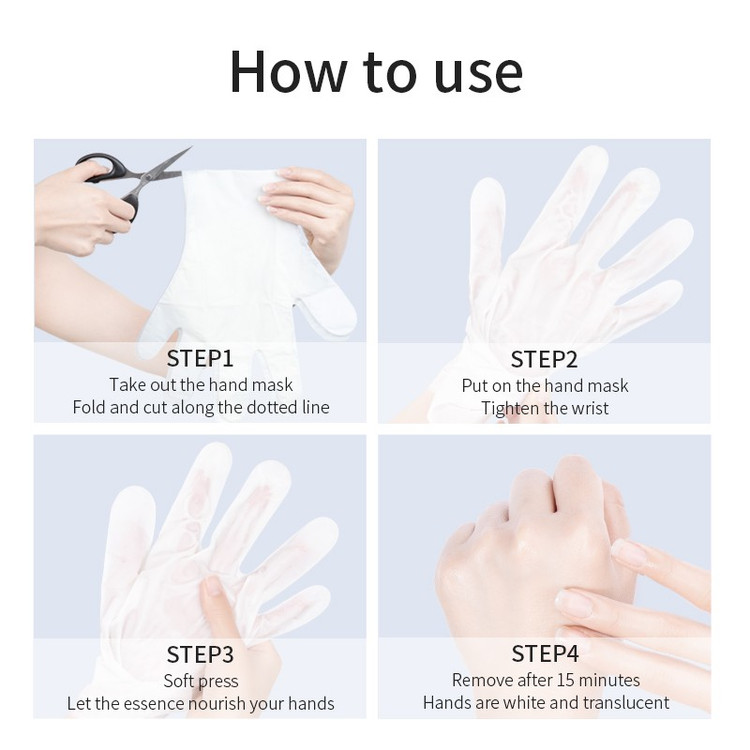 How to use

STEP1
Take out the hand mask
Fold and cut along the dotted line

STEP2
Put on the hand mask
Tighten the wrist

STEP3
Soft press
Let the essence nourish your hands

STEP4
Remove after 15 minutes
Hands are white and translucent